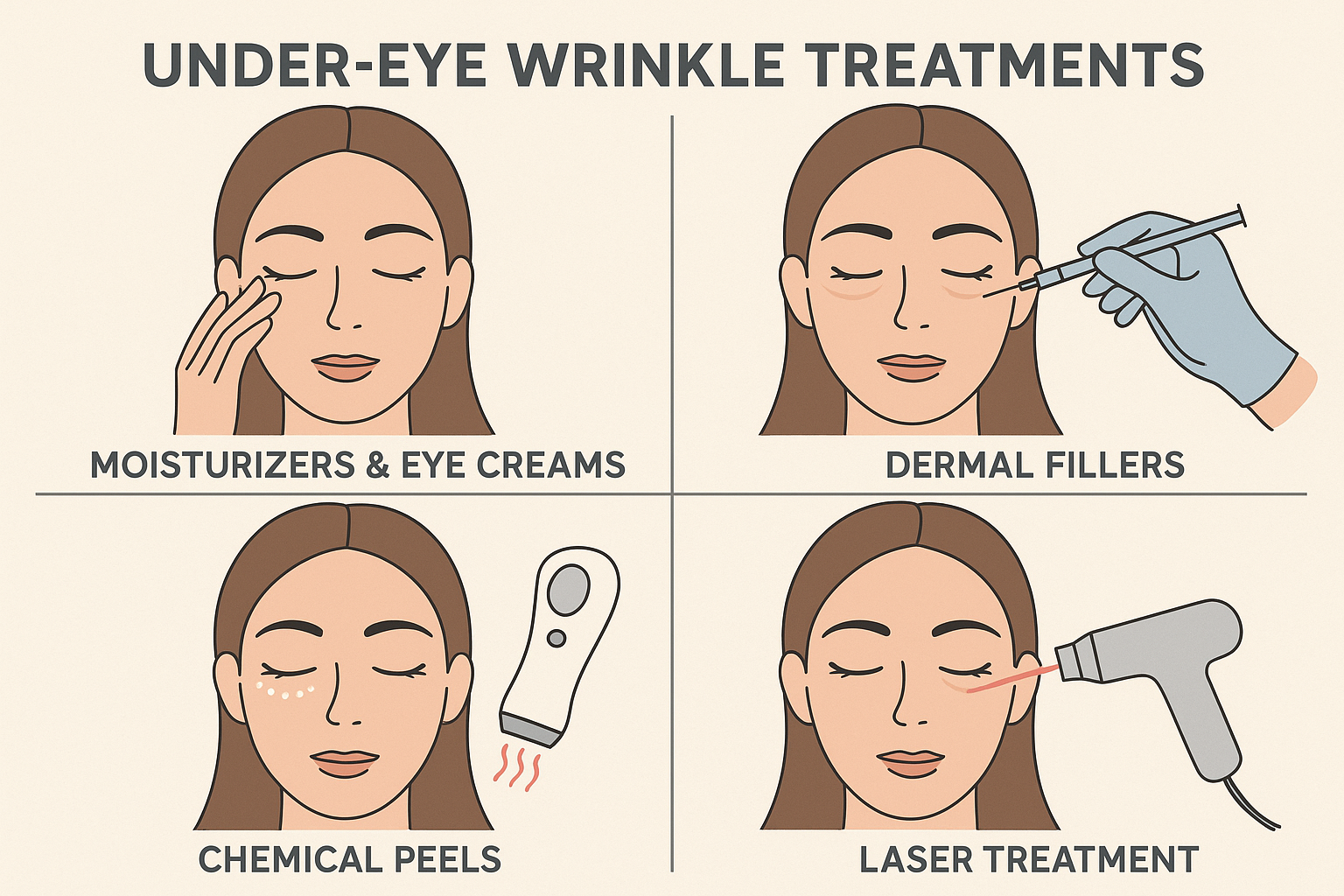 UNDER-EYE WRINKLE TREATMENTS

MOISTURIZERS & EYE CREAMS

DERMAL FILLERS

CHEMICAL PEELS

LASER TREATMENT