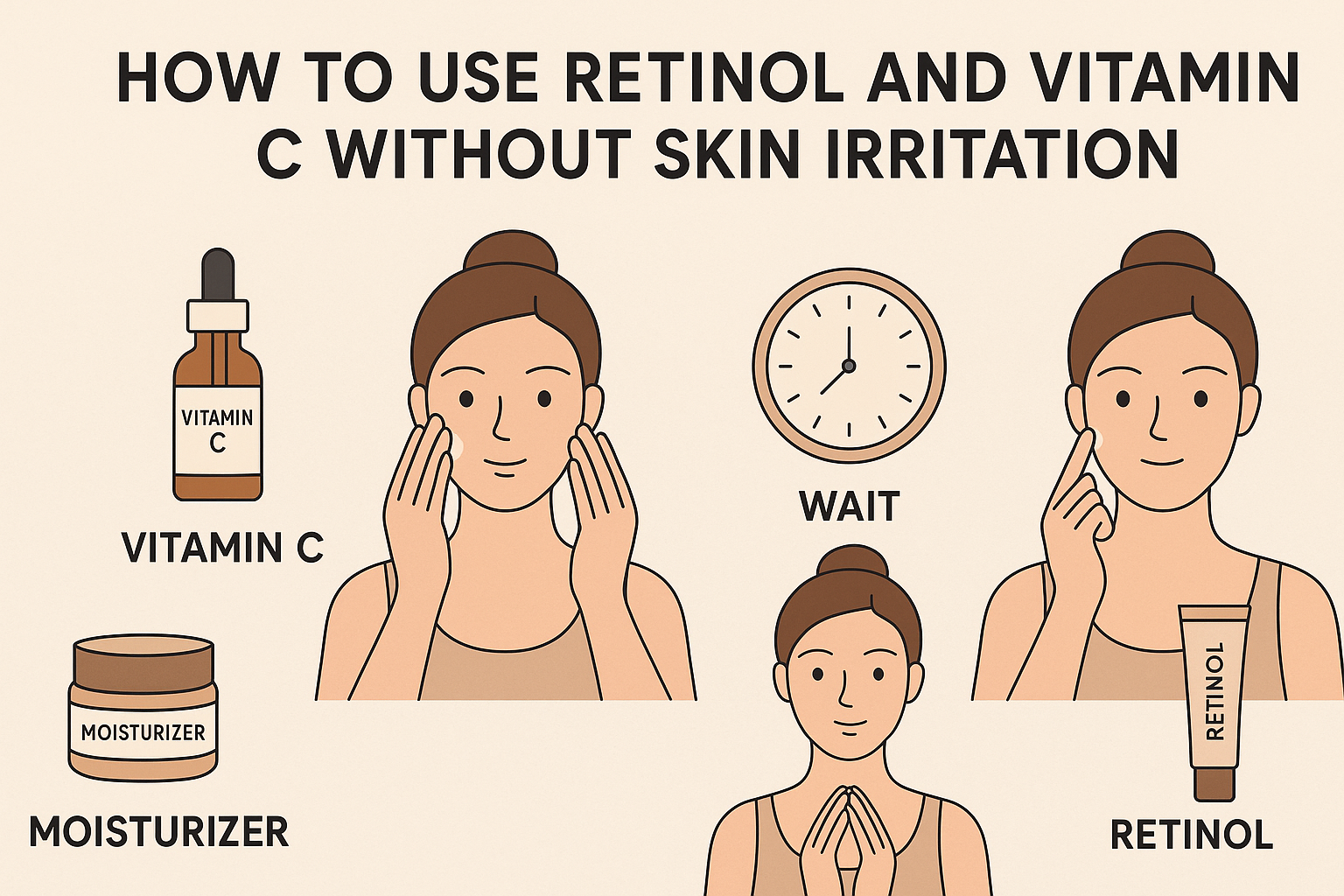 HOW TO USE RETINOL AND VITAMIN C WITHOUT SKIN IRRITATION

VITAMIN C

VITAMIN C

WAIT

MOISTURIZER

MOISTURIZER

RETINOL

RETINOL